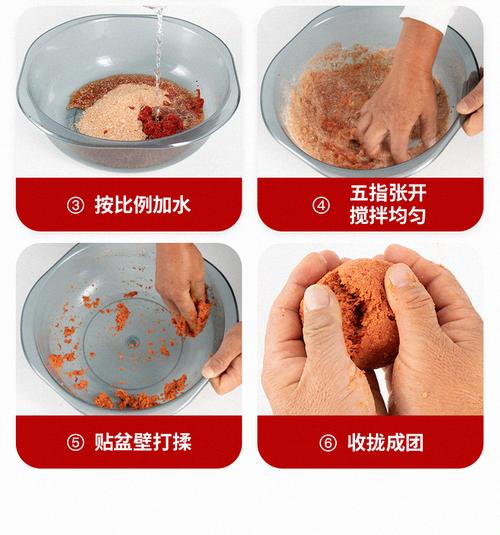 ③ 按比例加水

④ 五指张开 搅拌均匀

⑤ 贴盆壁打揉

⑥ 收拢成团